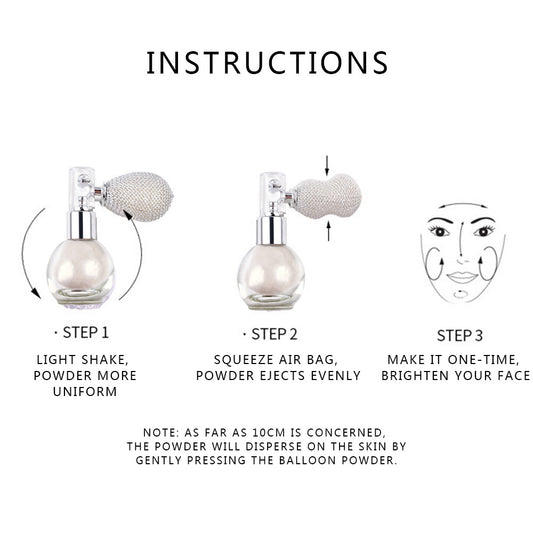 INSTRUCTIONS

· STEP 1

LIGHT SHAKE, POWDER MORE UNIFORM

· STEP 2

SQUEEZE AIR BAG, POWDER EJECTS EVENLY

STEP 3

MAKE IT ONE-TIME, BRIGHTEN YOUR FACE

NOTE: AS FAR AS 10CM IS CONCERNED, THE POWDER WILL DISPERSE ON THE SKIN BY GENTLY PRESSING THE BALLOON POWDER.